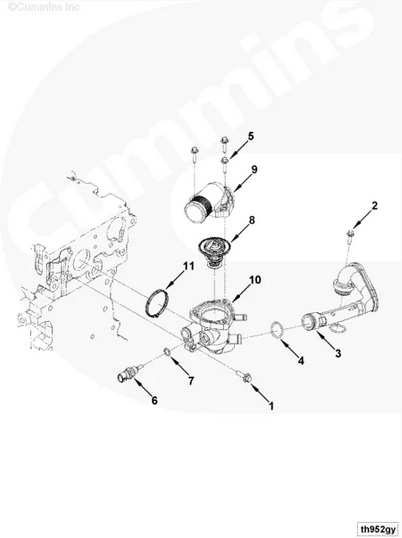 ©Cummins Inc

Cummins

5
9
2
8
11
10
4
3
7
6
1

th952gy