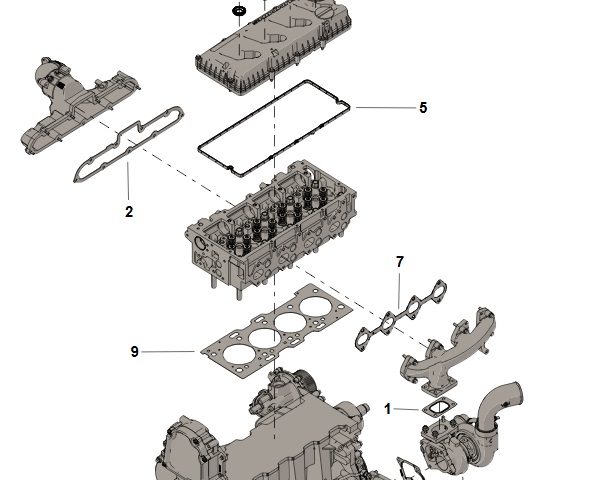 5

2

7

9

1