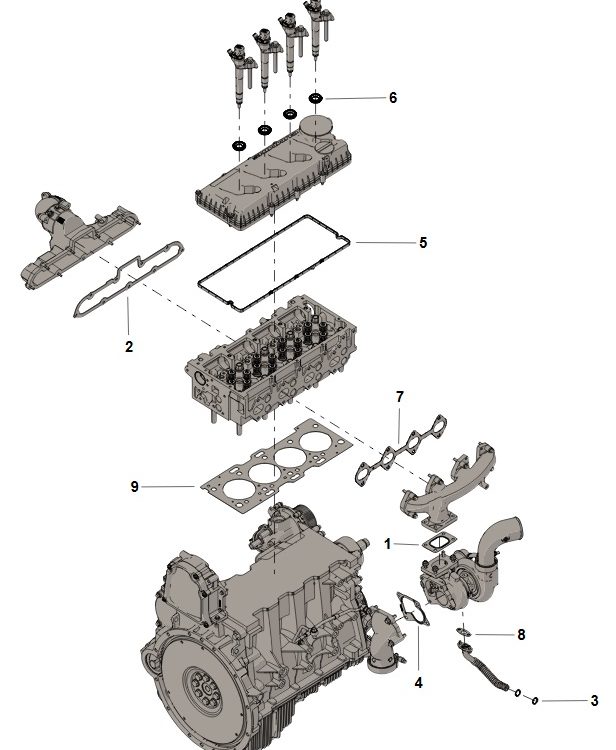 6
5
2
7
9
1
8
4
3